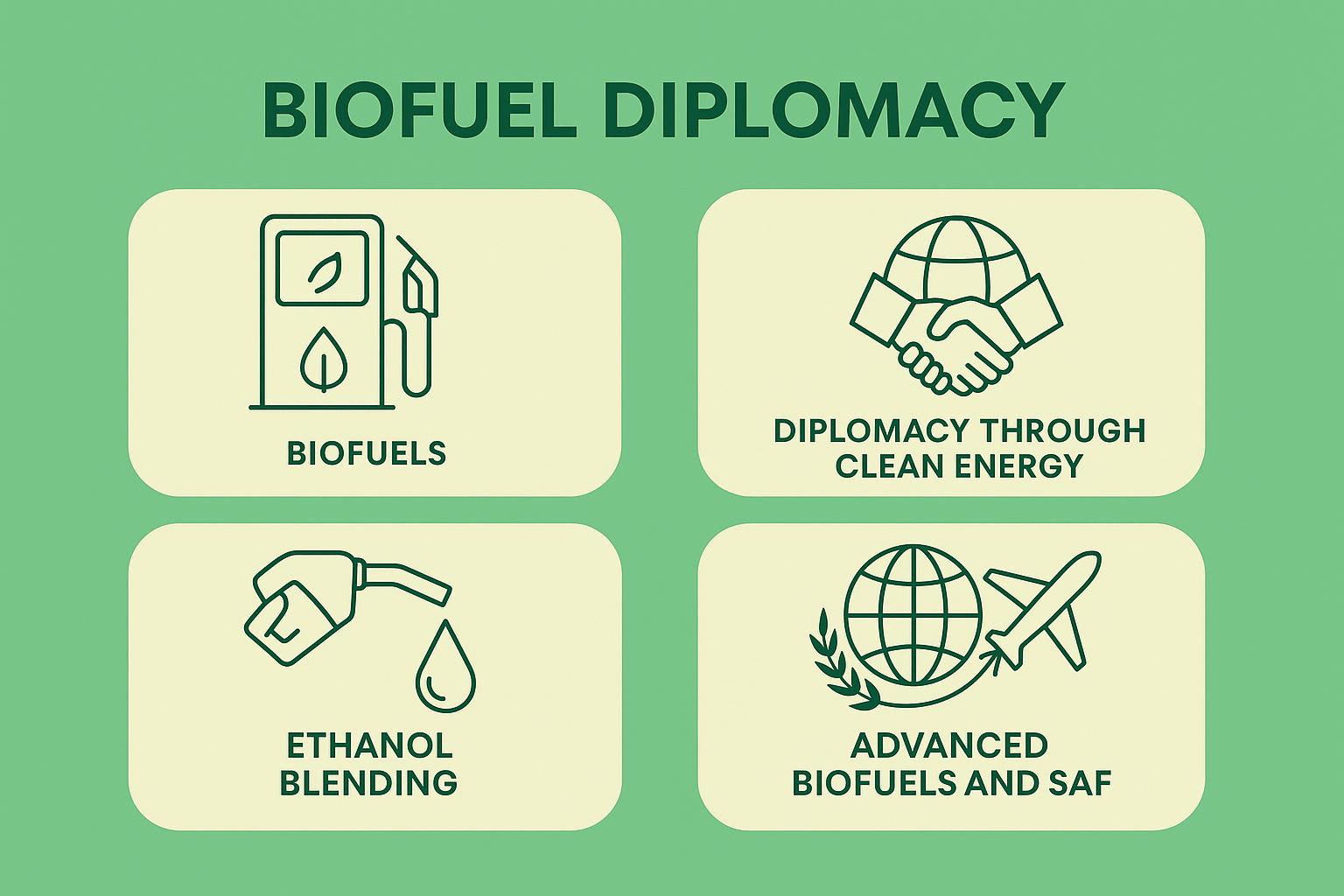 BIOFUEL DIPLOMACY

BIOFUELS

DIPLOMACY THROUGH CLEAN ENERGY

ETHANOL BLENDING

ADVANCED BIOFUELS AND SAF