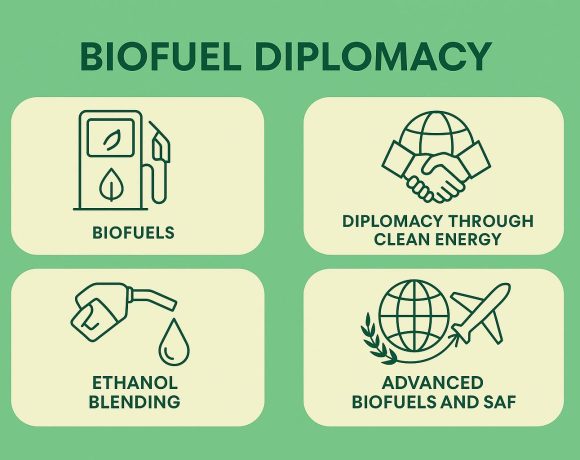 BIOFUEL DIPLOMACY

BIOFUELS

DIPLOMACY THROUGH CLEAN ENERGY

ETHANOL BLENDING

ADVANCED BIOFUELS AND SAF