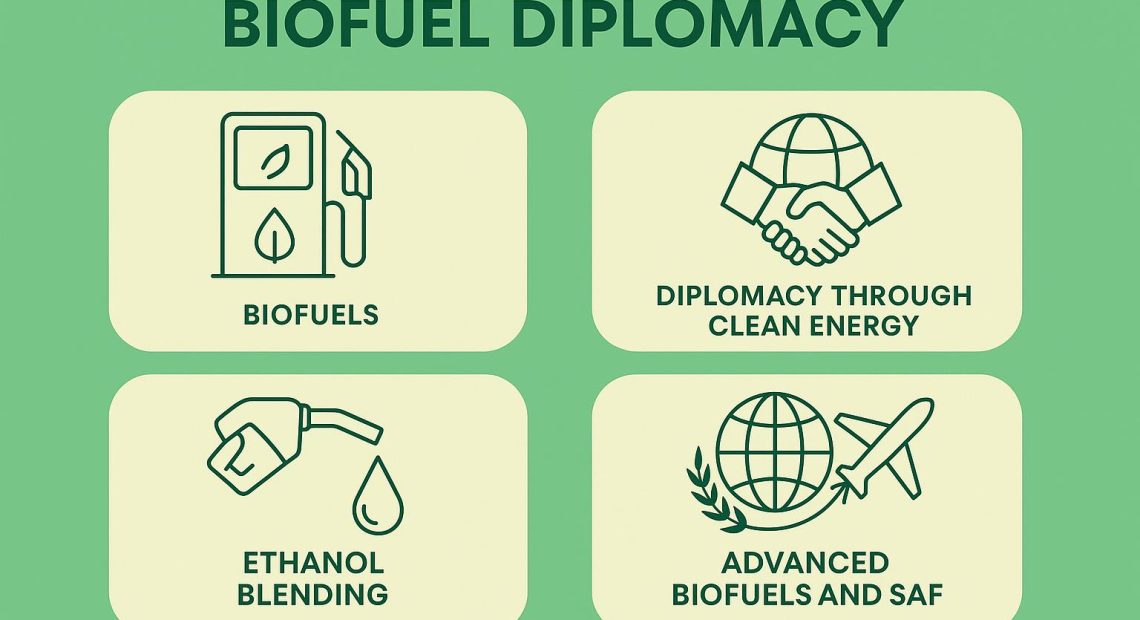 BIOFUEL DIPLOMACY

BIOFUELS

DIPLOMACY THROUGH CLEAN ENERGY

ETHANOL BLENDING

ADVANCED BIOFUELS AND SAF